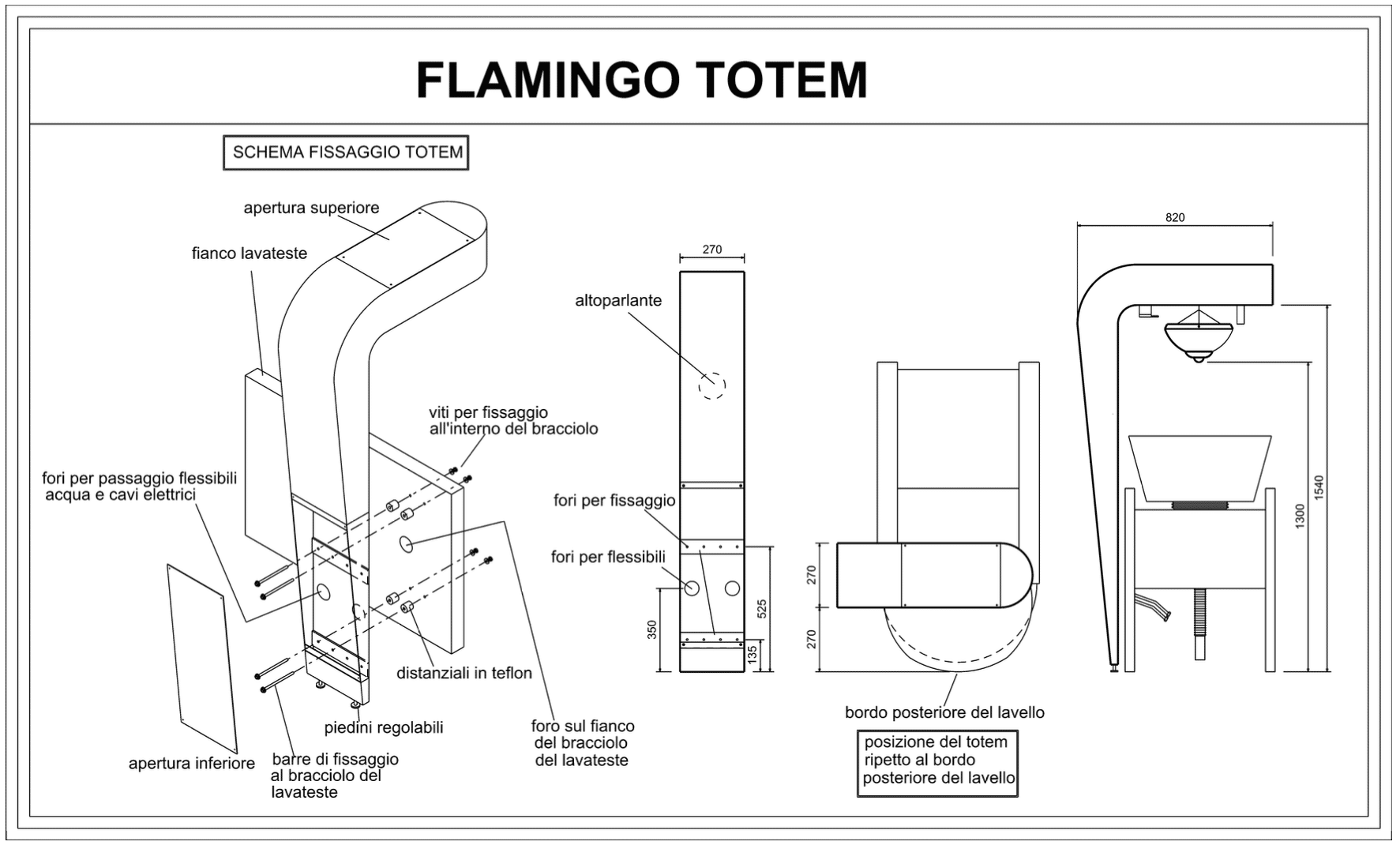 FLAMINGO TOTEM

SCHEMA FISSAGGIO TOTEM

apertura superiore

fianco lavateste

viti per fissaggio all'interno del bracciolo

fori per passaggio flessibili acqua e cavi elettrici

distanziali in teflon

piedini regolabili

foro sul fianco del bracciolo del lavateste

apertura inferiore

barre di fissaggio al bracciolo del lavateste

270

altoparlante

fori per fissaggio

fori per flessibili

350

525

135

270

270

bordo posteriore del lavello

posizione del totem ripetto al bordo posteriore del lavello

820

1300

1540